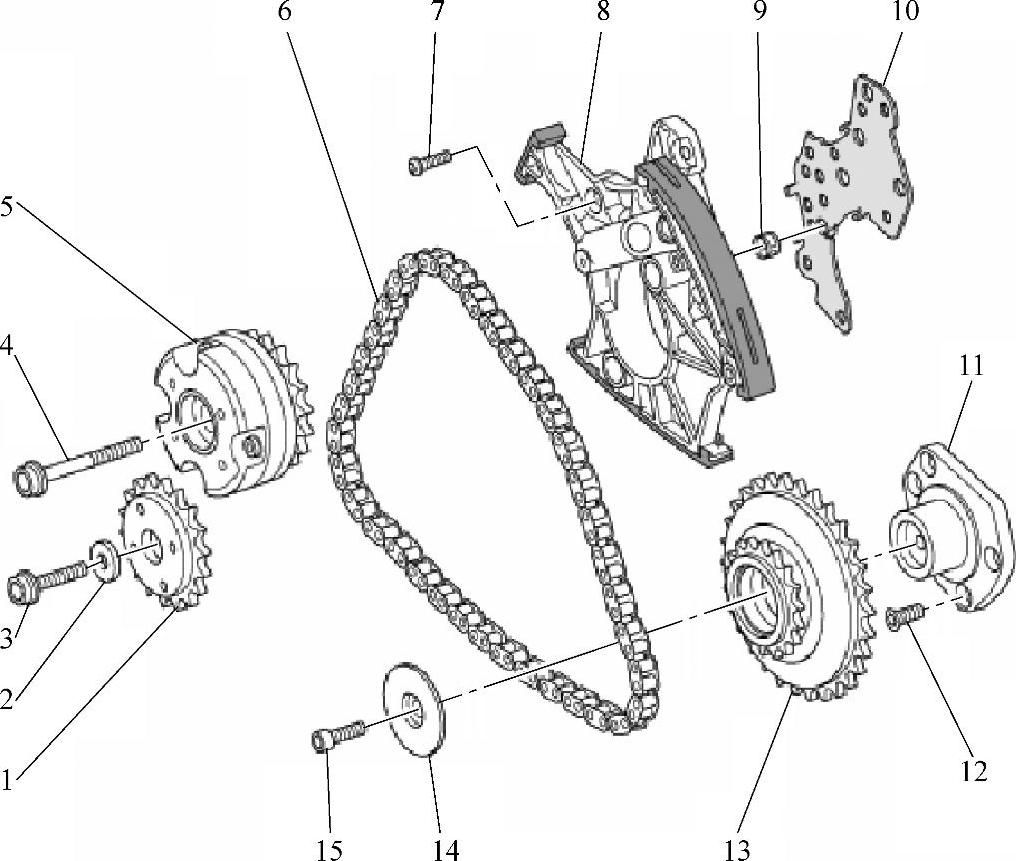 6
7
8
9
10
5
4
11
3
2
1
12
15
14
13