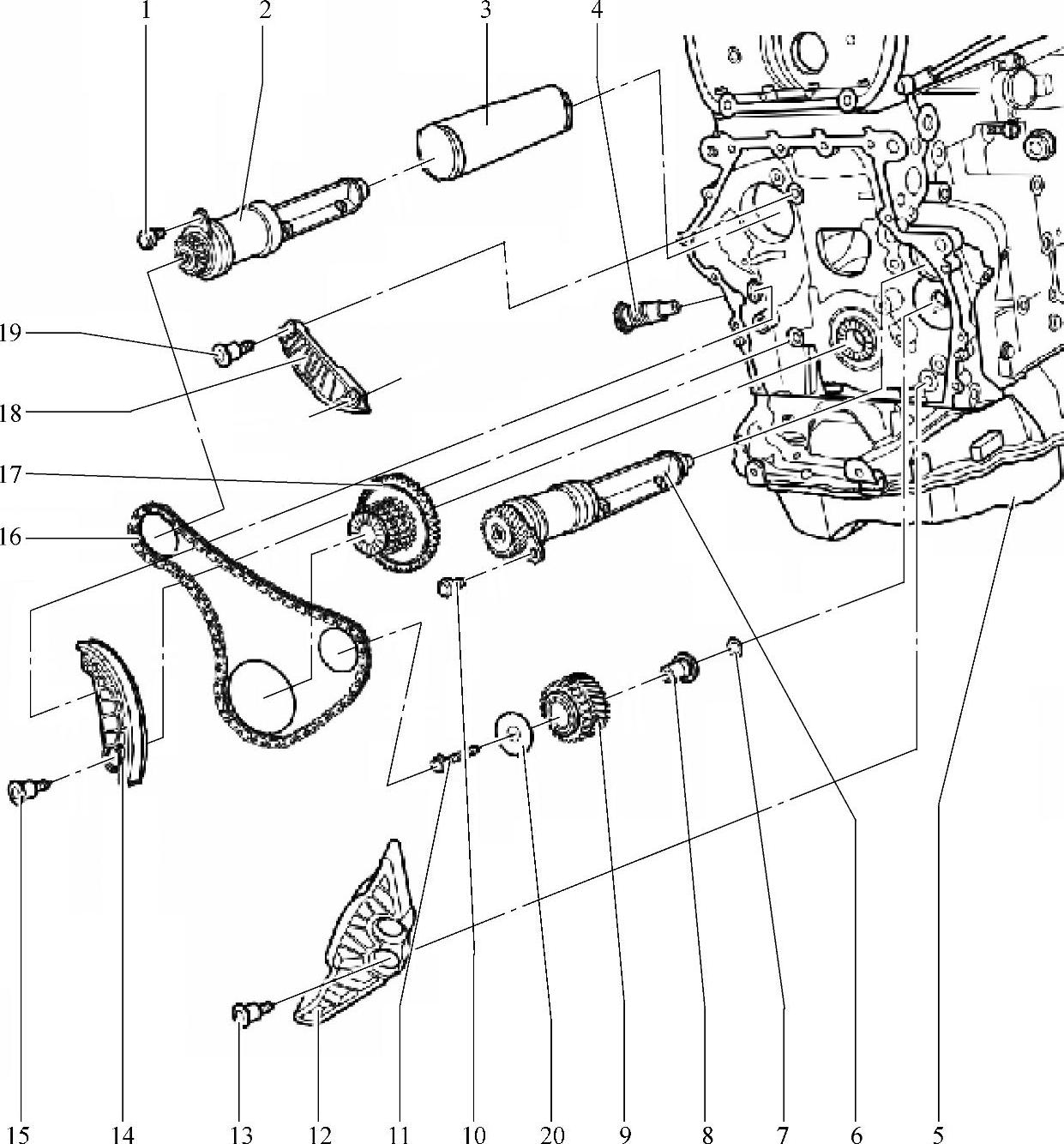 1
2
3
4
19
18
17
16
15
14
13
12
11
10
20
9
8
7
6
5