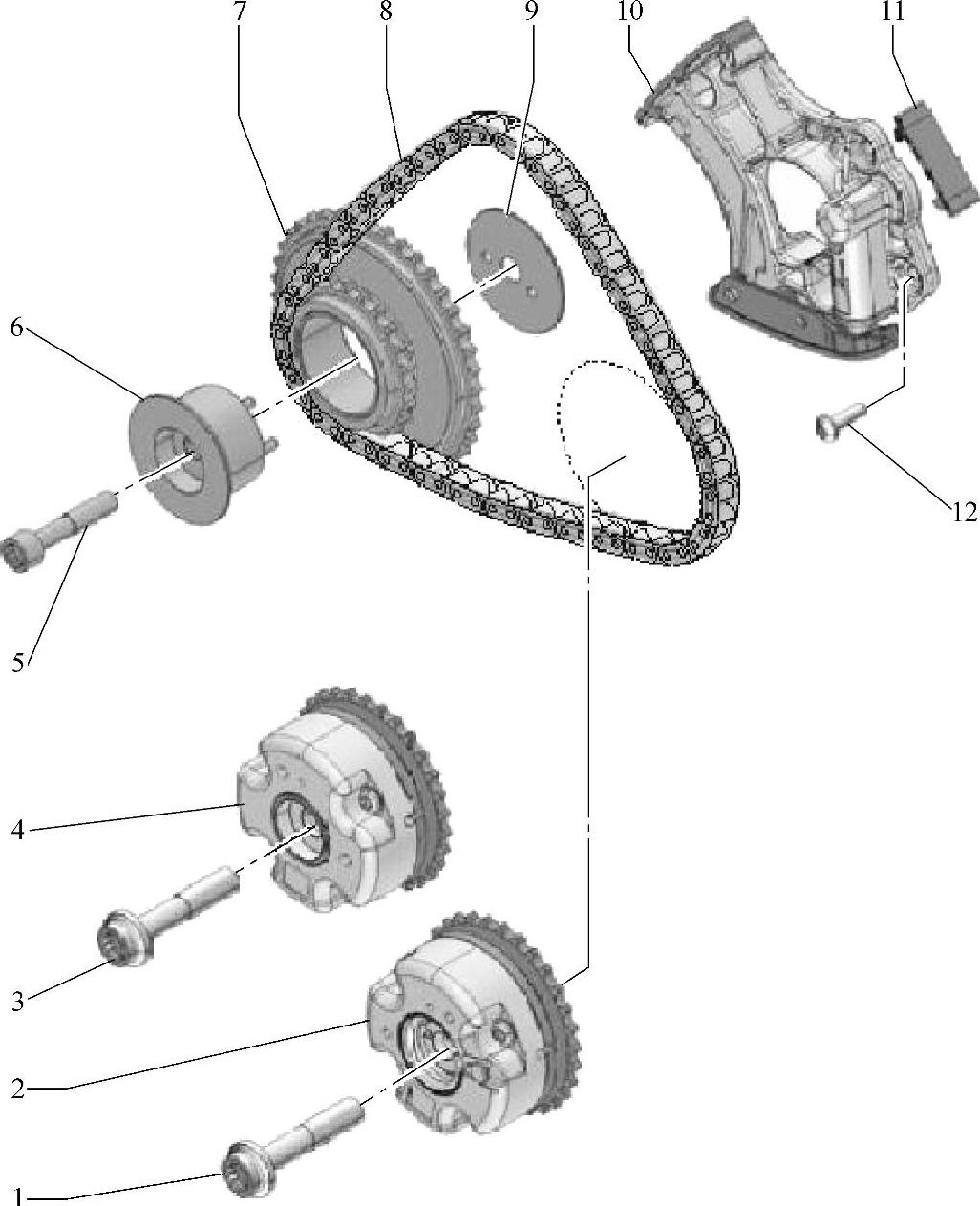 7
8
9
10
11
6
12
5
4
3
2
1