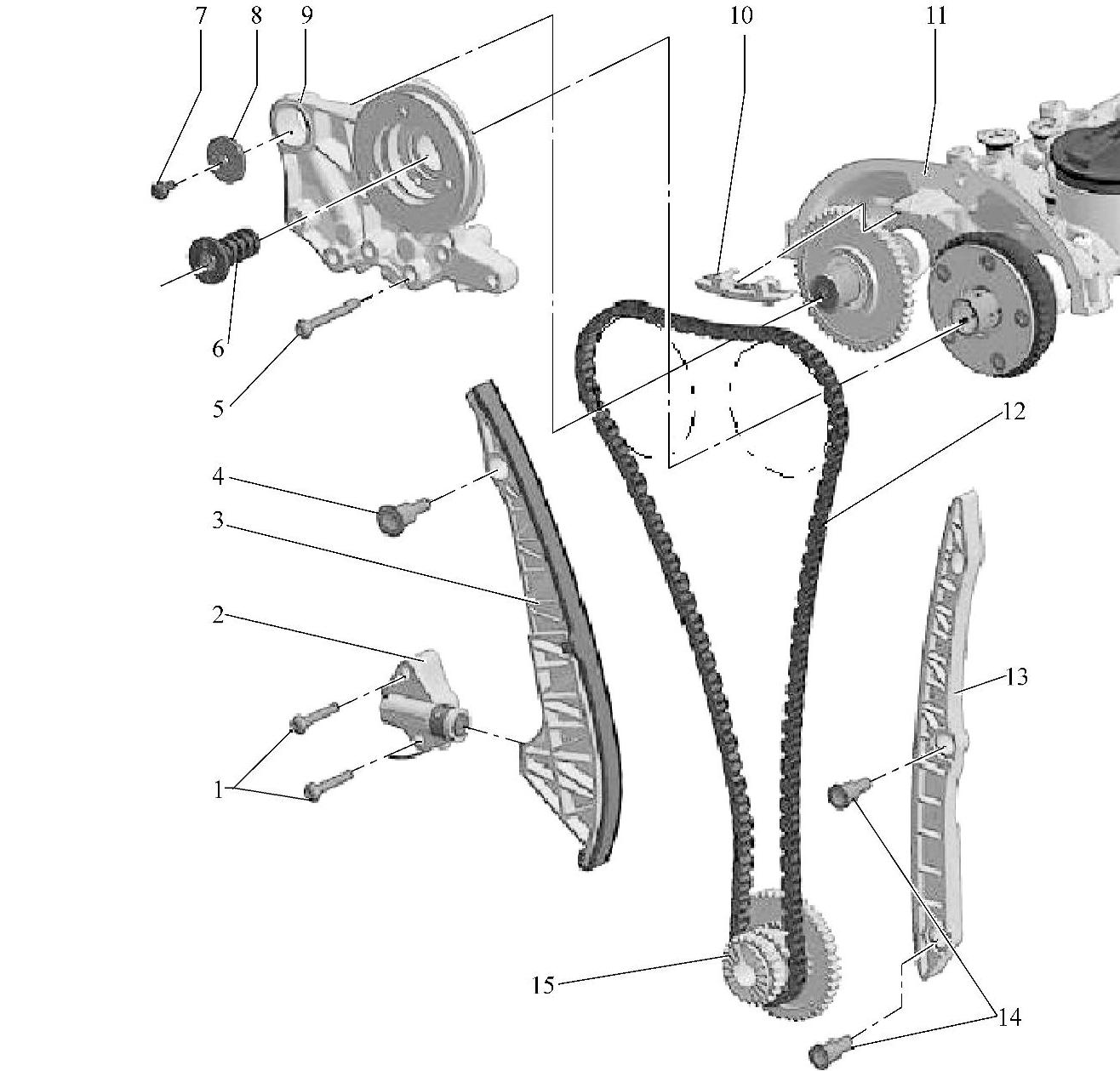 7
8
9
10
11
6
5
12
4
3
2
13
1
15
14