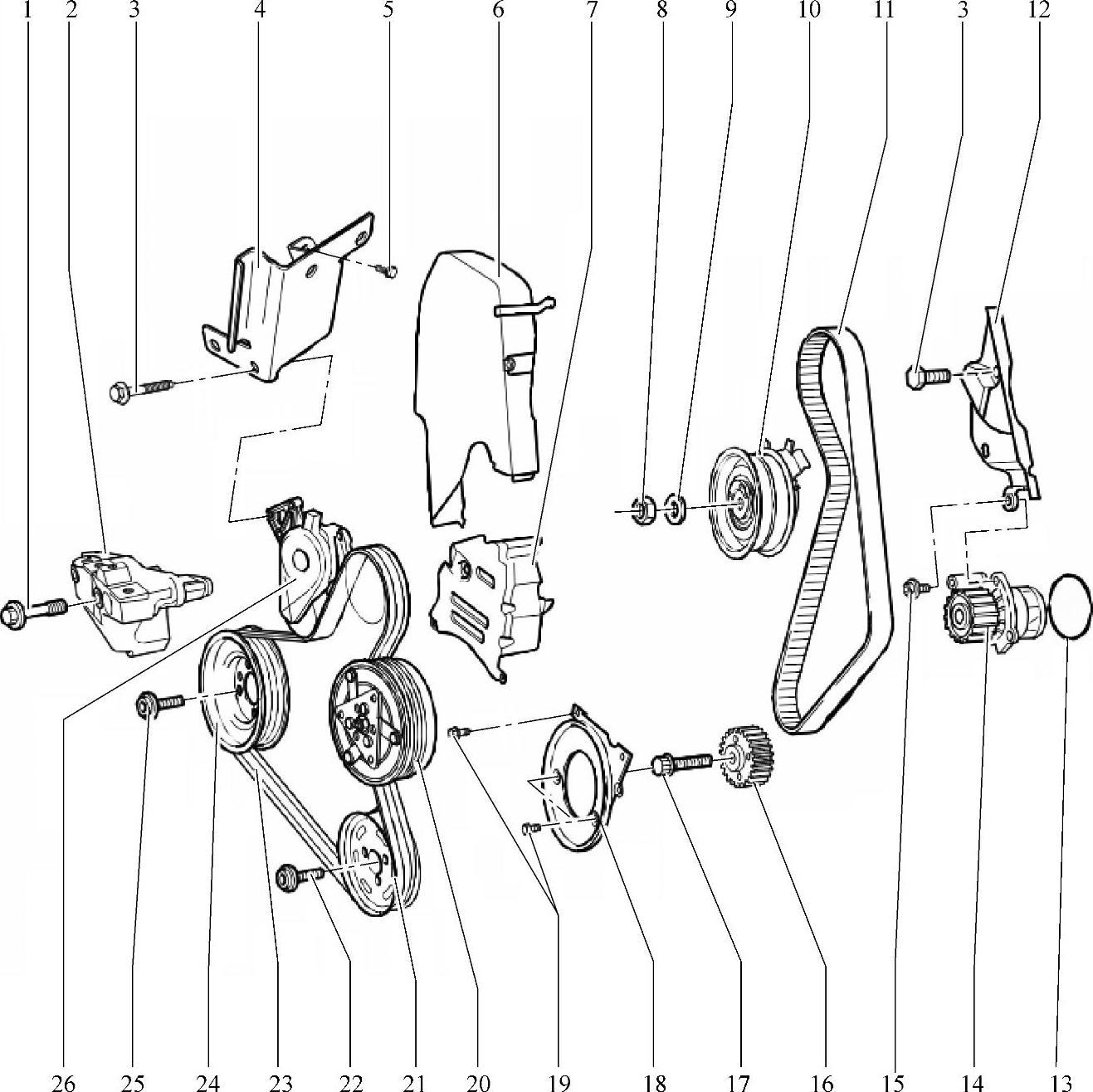 1 2 3 4 5 6 7 8 9 10 11 3 12

26 25 24 23 22 21 20 19 18 17 16 15 14 13