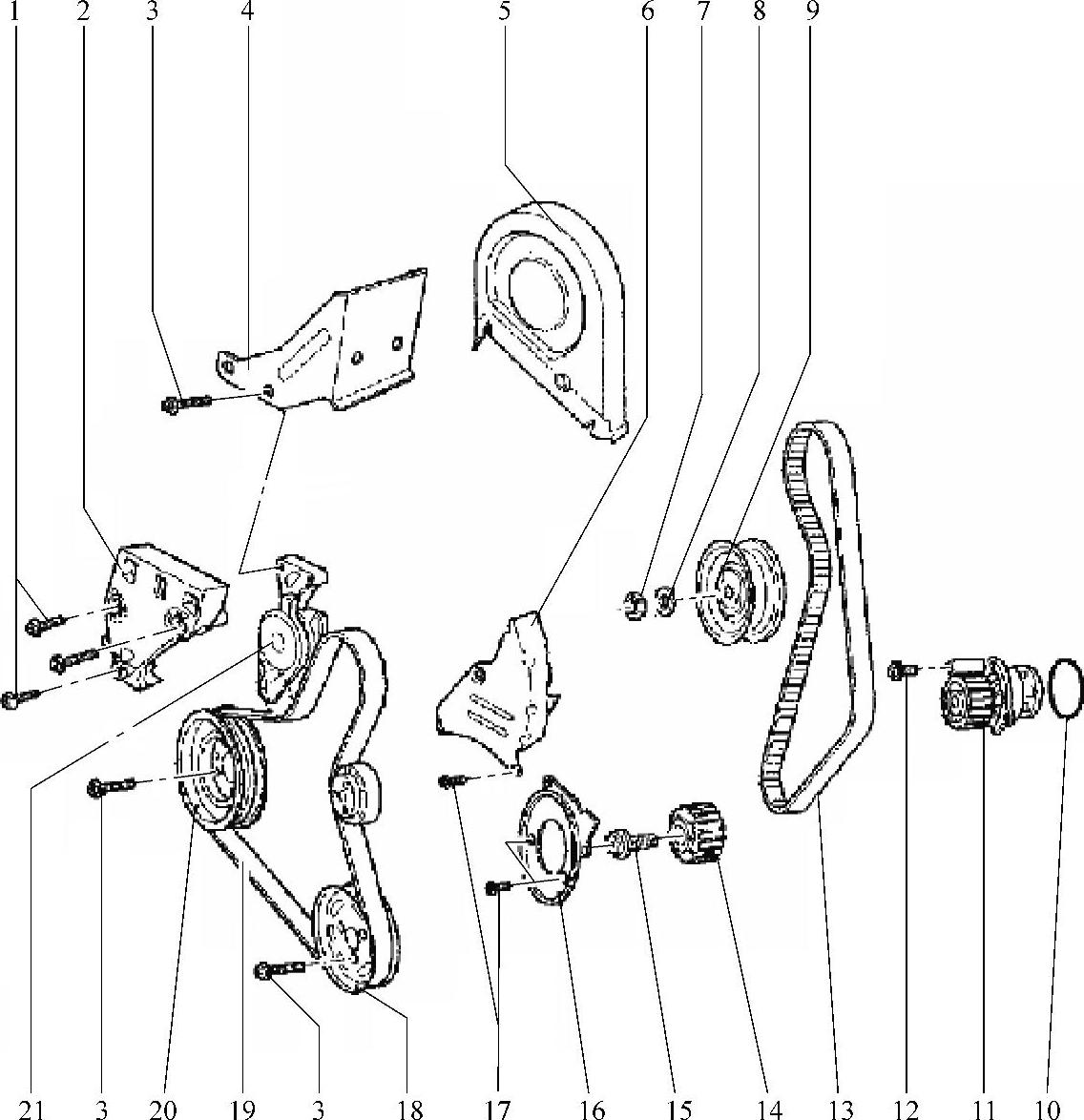 1 2 3 4 5 6 7 8 9

21 3 20 19 3 18 17 16 15 14 13 12 11 10