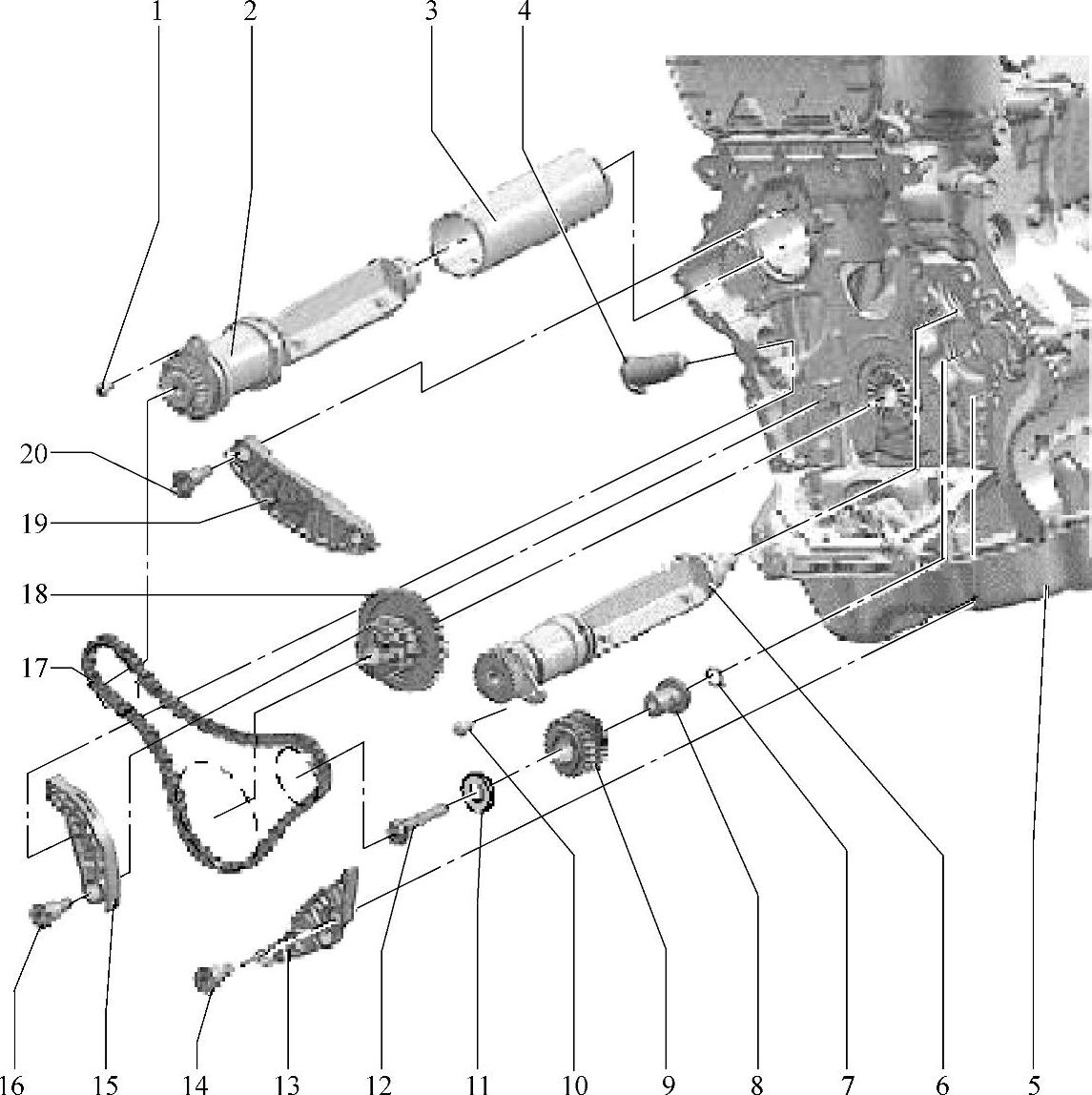 1 2 3 4

20

19

18

17

16 15 14 13 12 11 10 9 8 7 6 5