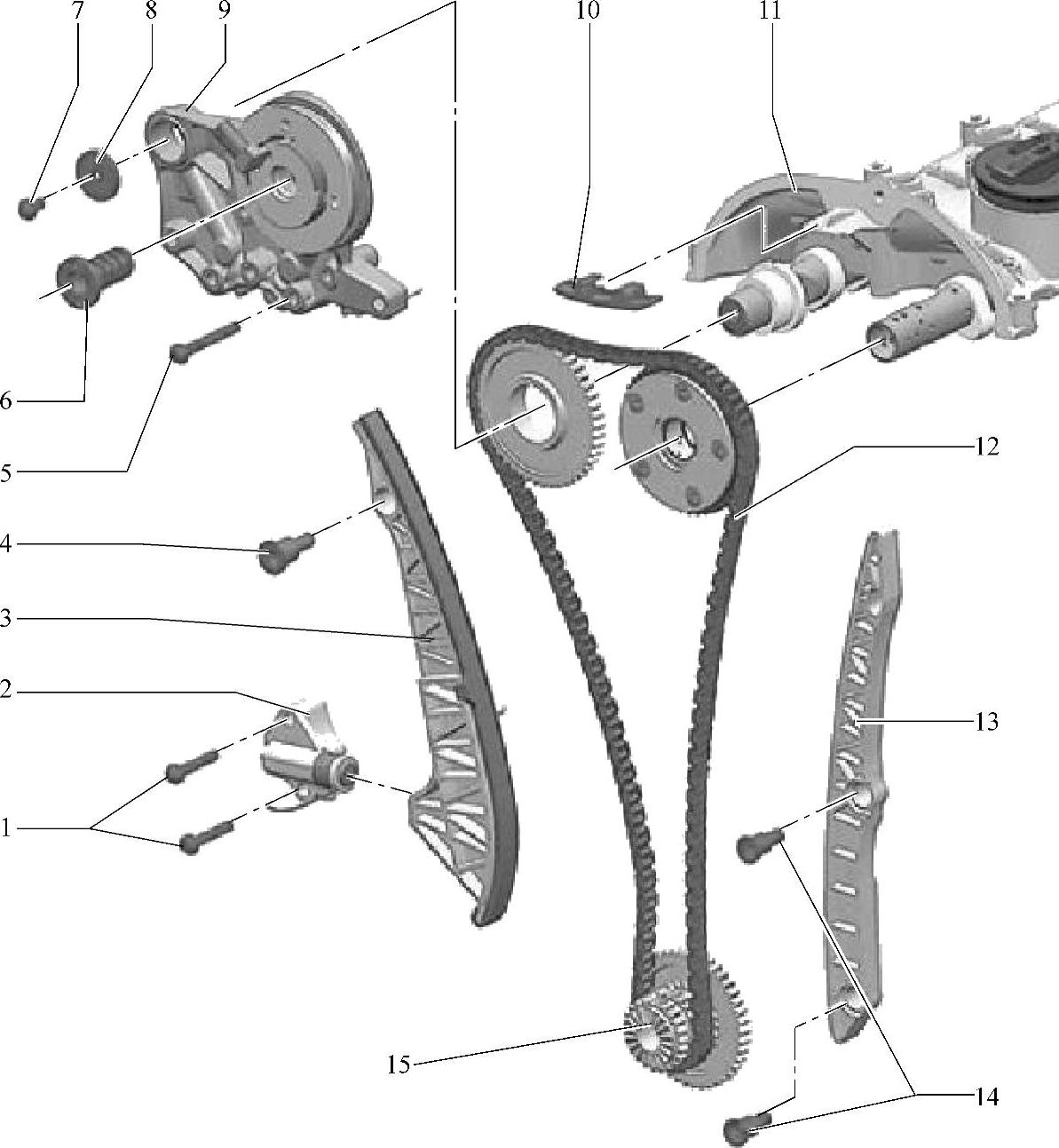 7
8
9
10
11
6
5
12
4
3
2
13
1
15
14