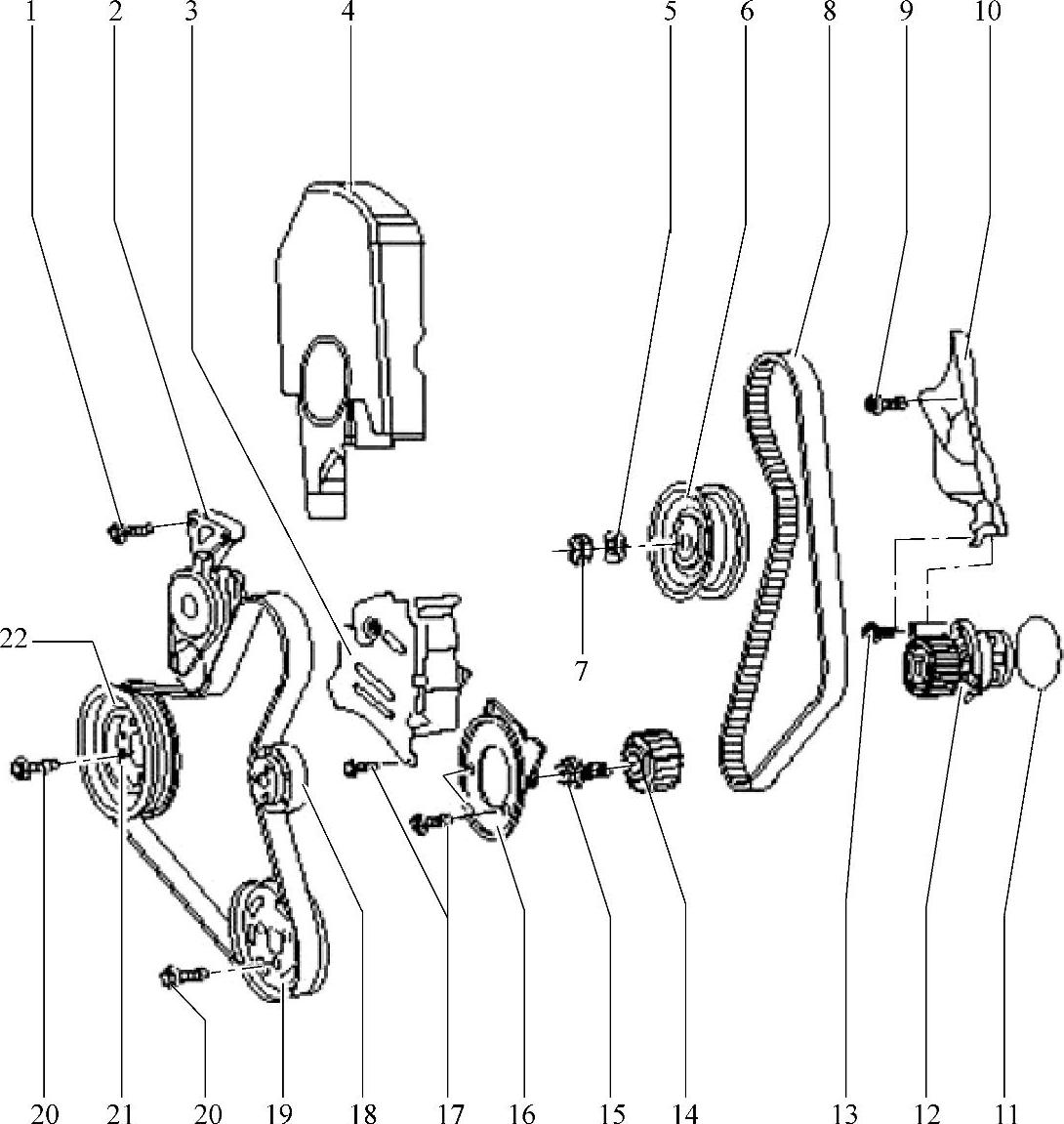 1 2 3 4 5 6 8 9 10

22

7

20 21 20 19 18 17 16 15 14 13 12 11