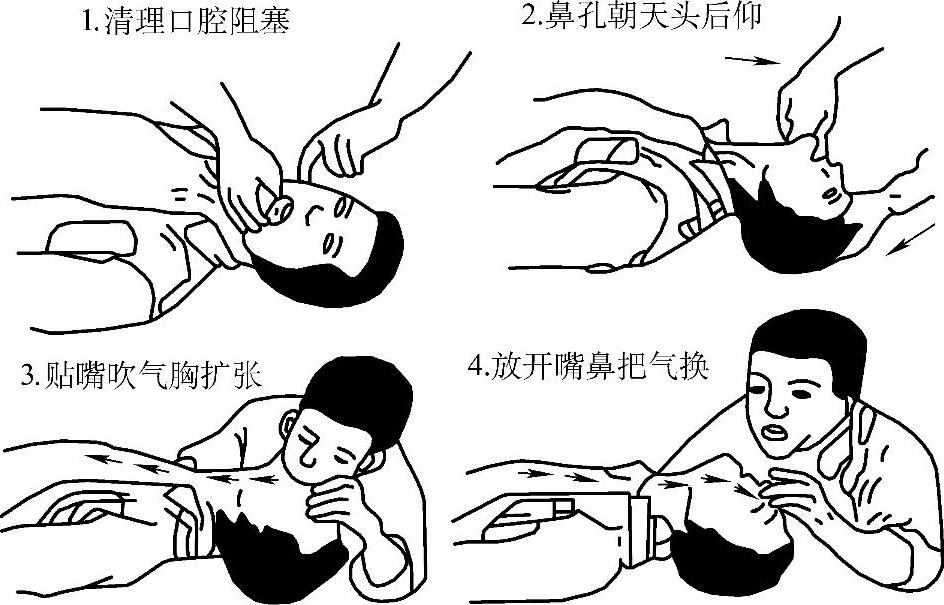 1.清理口腔阻塞

2.鼻孔朝天头后仰

3.贴嘴吹气胸扩张

4.放开嘴鼻把气换