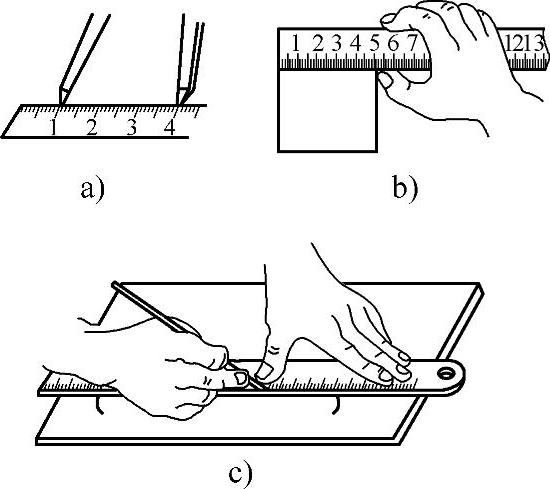 1 2 3 4

a)

1 2 3 4 5 6 7 12 13

b)

c)