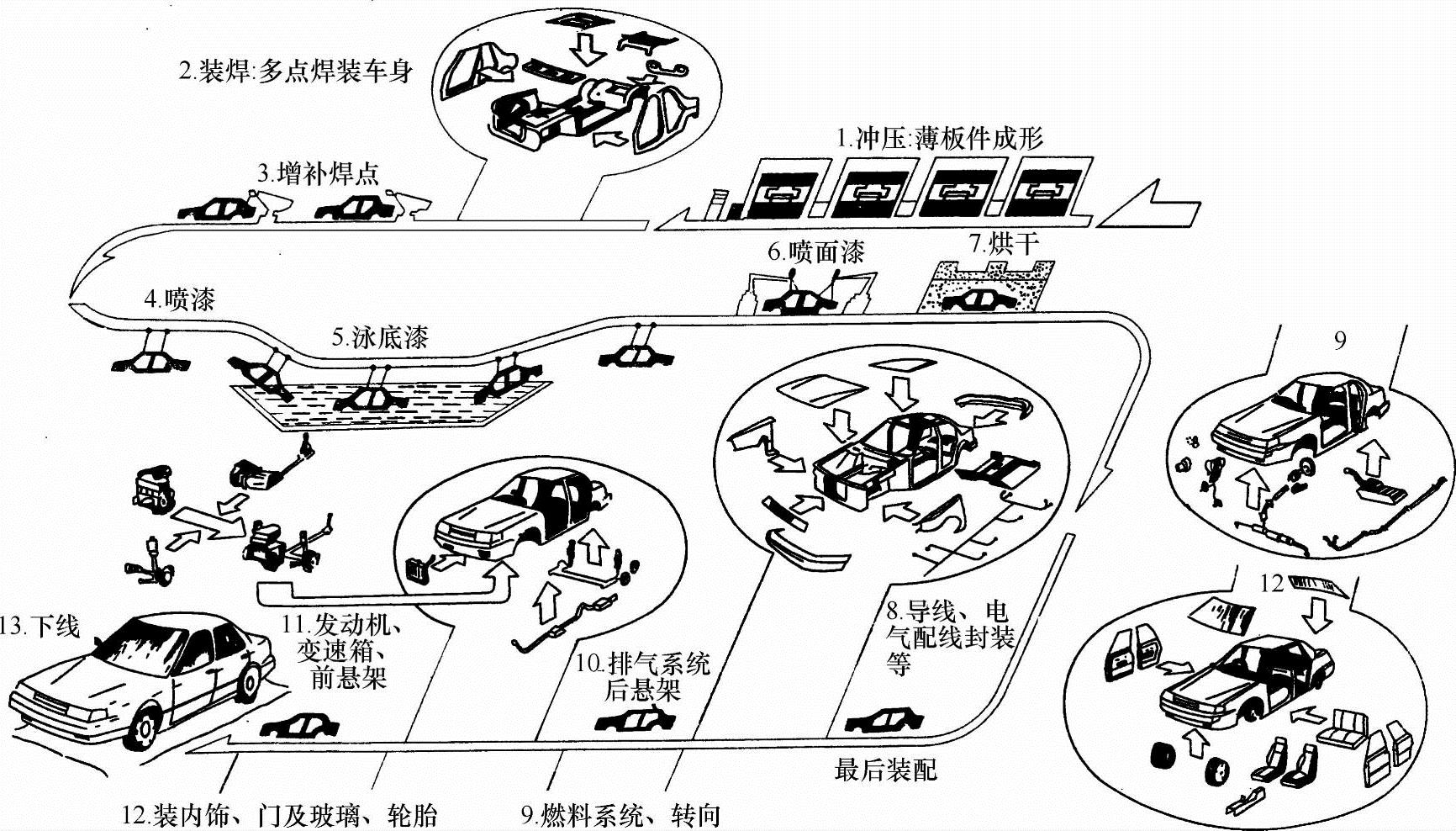 2.装焊:多点焊装车身

1.冲压:薄板件成形

3.增补焊点

6.喷面漆

7.烘干

4.喷漆

5.泳底漆

9

12

13.下线

11.发动机、变速箱、前悬架

10.排气系统后悬架

8.导线、电气配线封装等

最后装配

12.装内饰、门及玻璃、轮胎

9.燃料系统、转向