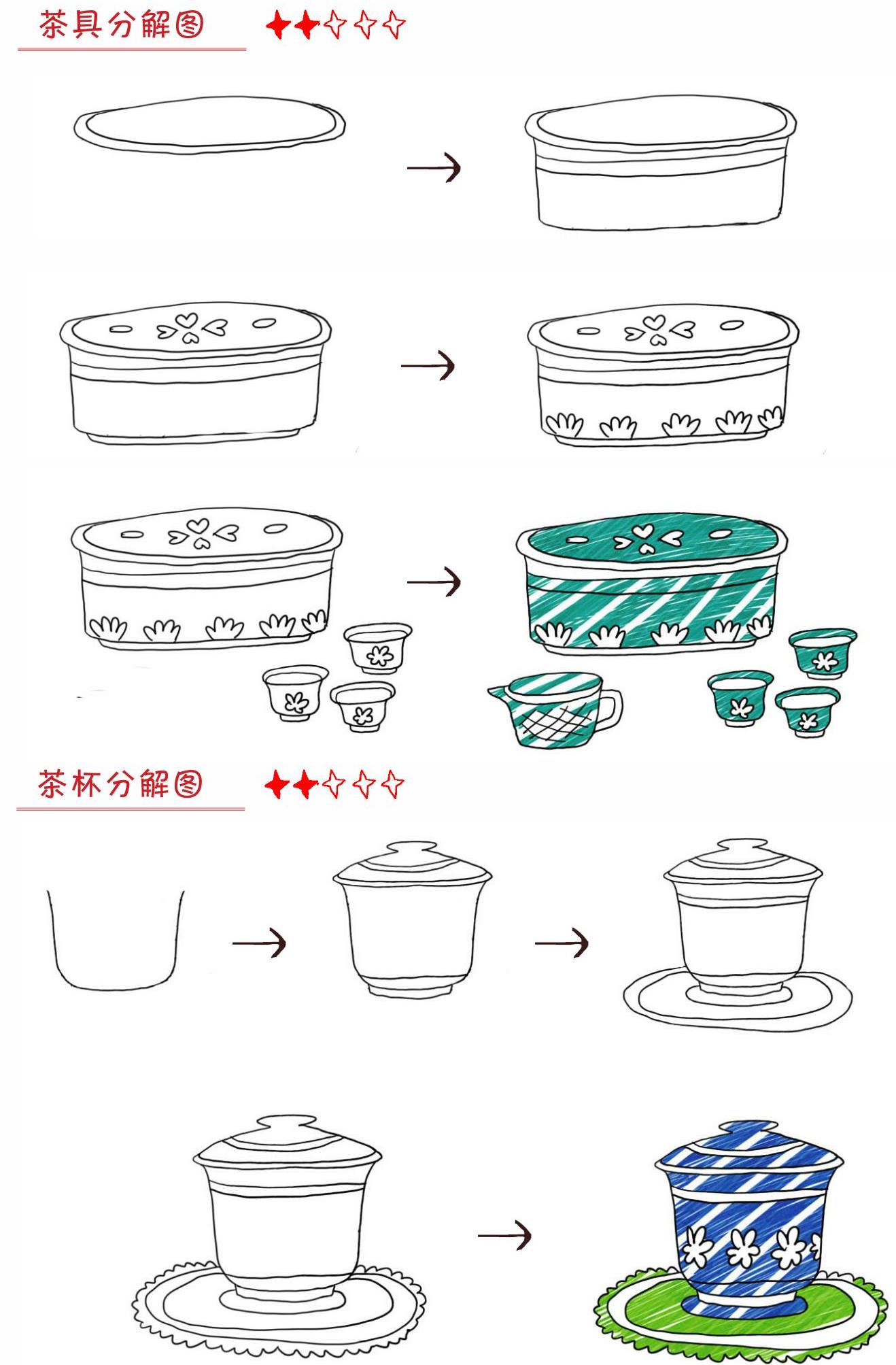 茶具分解图 ★★☆☆☆

茶杯分解图 ★★☆☆☆