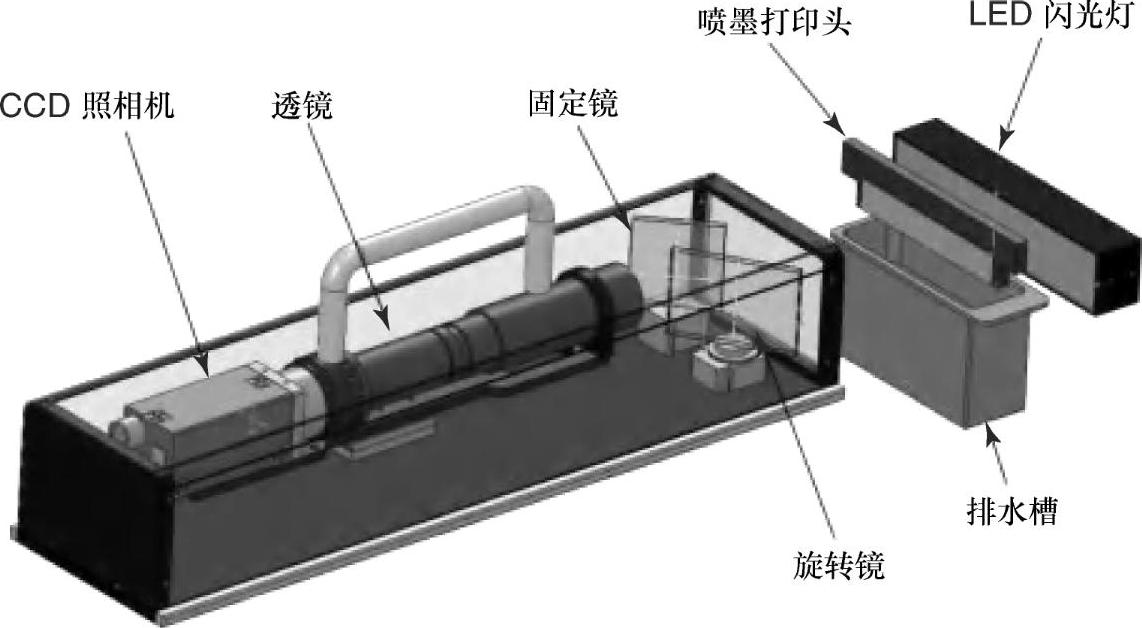 喷墨打印头
LED 闪光灯
CCD 照相机
透镜
固定镜
排水槽
旋转镜