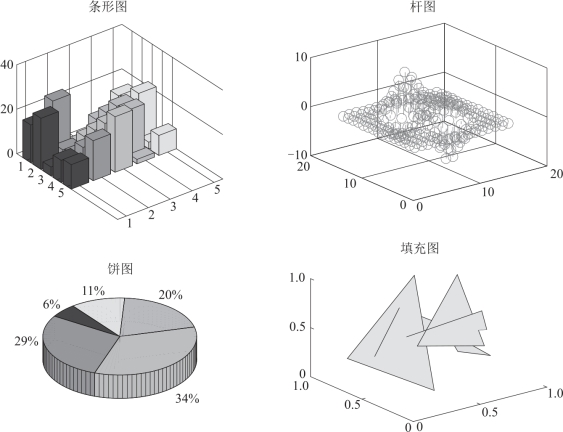 条形图

40
20
0
1
2
3
4
5
1
2
3
4
5

杆图

10
0
−10
20
10
0
0
10
20

饼图

11%
20%
6%
29%
34%

填充图

1.0
0.5
0
1.0
0.5
0
0
0.5
1.0