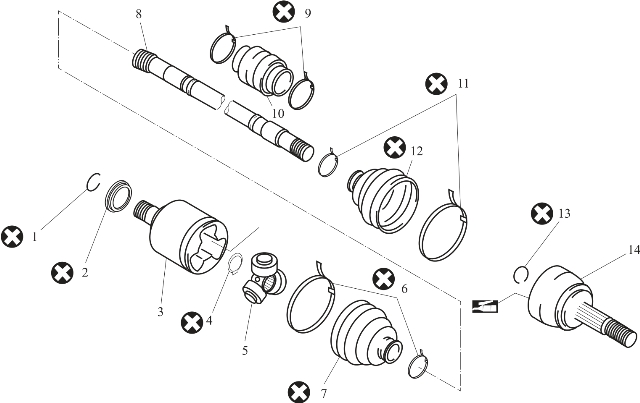 8
9
10
11
12
1
2
3
4
5
6
7
13
14