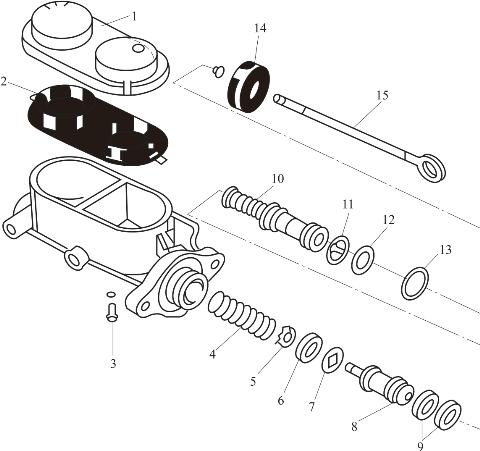 1
14
2
15
10
11
12
13
3
4
5
6
7
8
9