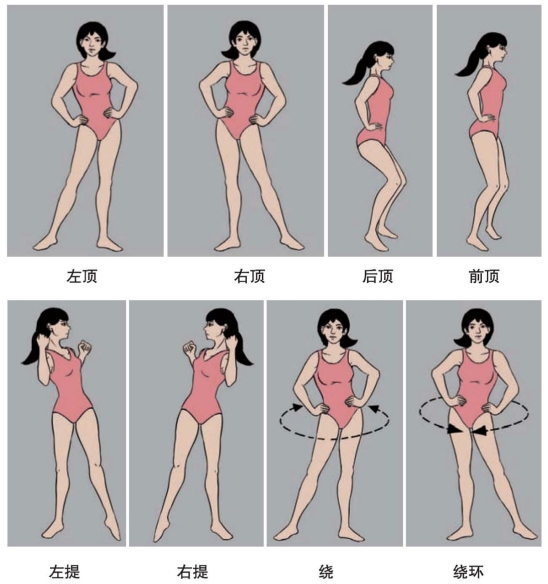 左顶

右顶

后顶

前顶

左提

右提

绕

绕环