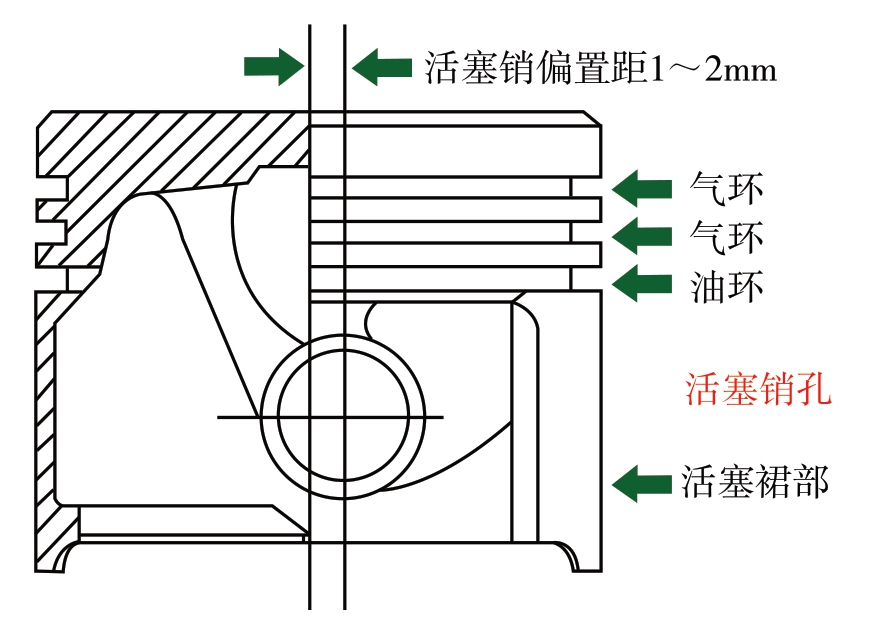 活塞销偏置距1～2mm

气环

气环

油环

活塞销孔

活塞裙部