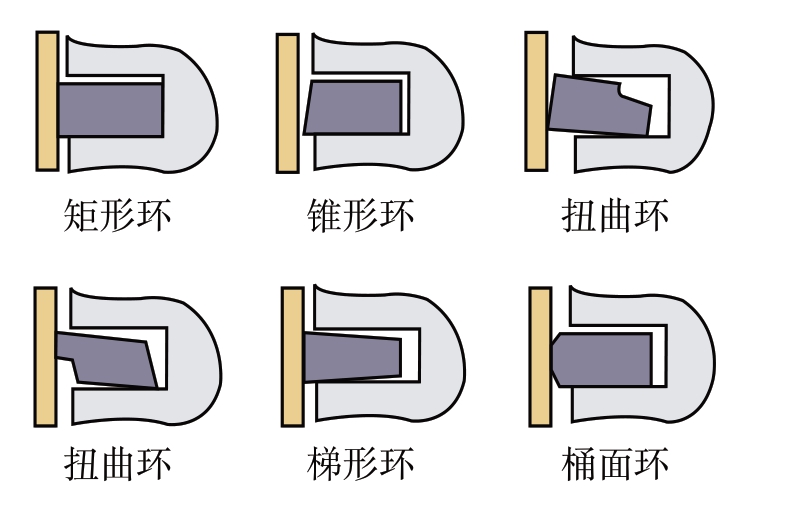 矩形环 锥形环 扭曲环

扭曲环 梯形环 桶面环