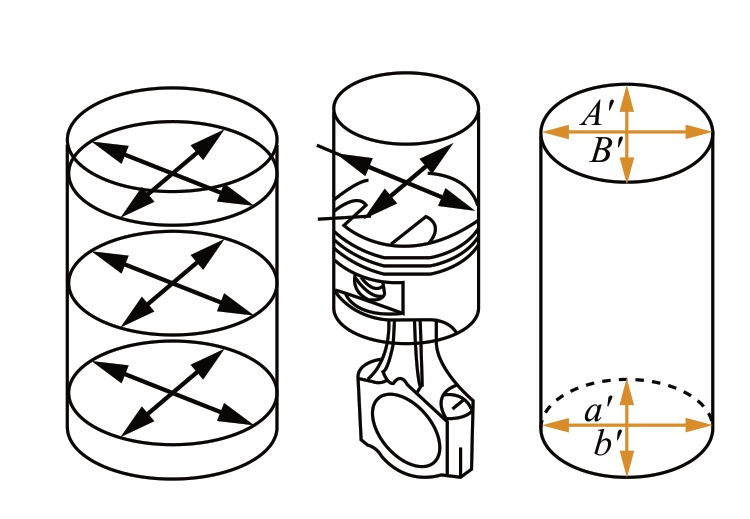 $A'$
$B'$
$a'$
$b'$