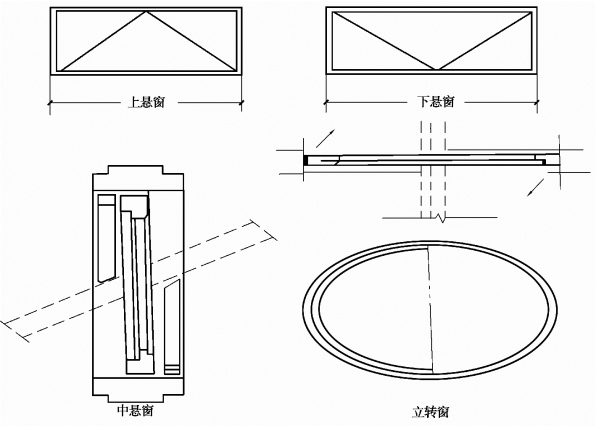 上悬窗

下悬窗

中悬窗

立转窗