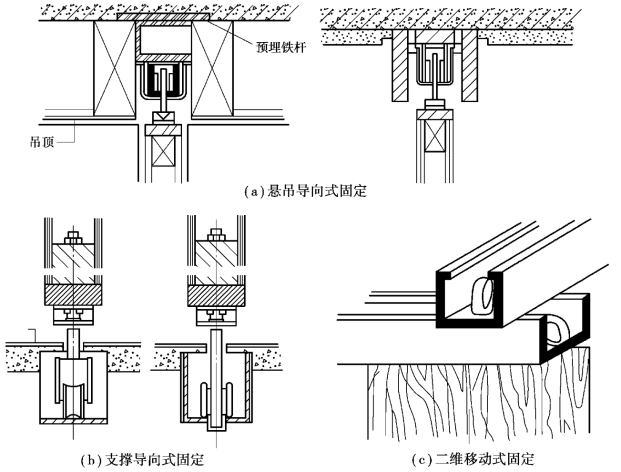 预埋铁杆

吊顶

(a) 悬吊导向式固定

(b) 支撑导向式固定

(c) 二维移动式固定