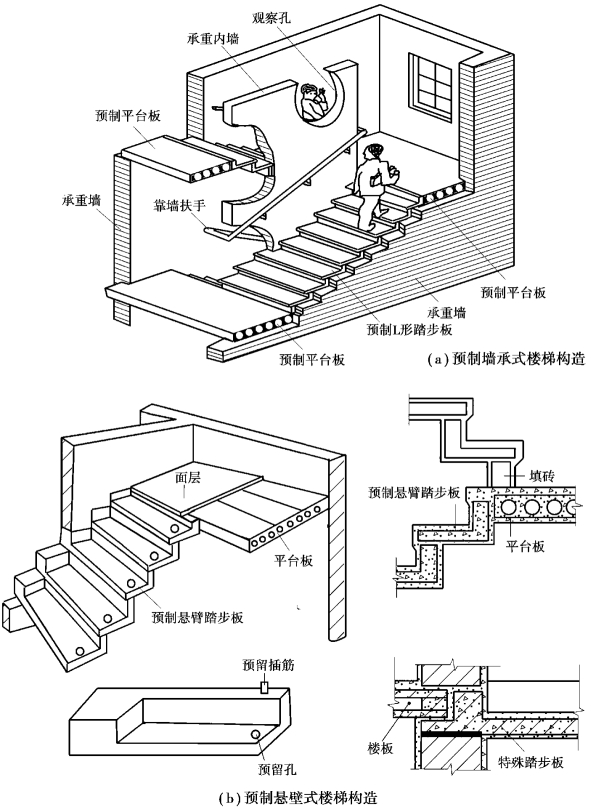 观察孔
承重内墙
预制平台板
承重墙
靠墙扶手
预制平台板
承重墙
预制L形踏步板
预制平台板
(a) 预制墙承式楼梯构造

面层
平台板
预制悬臂踏步板
填砖
预制悬臂踏步板
平台板
预留插筋
预留孔
楼板
特殊踏步板
(b) 预制悬壁式楼梯构造