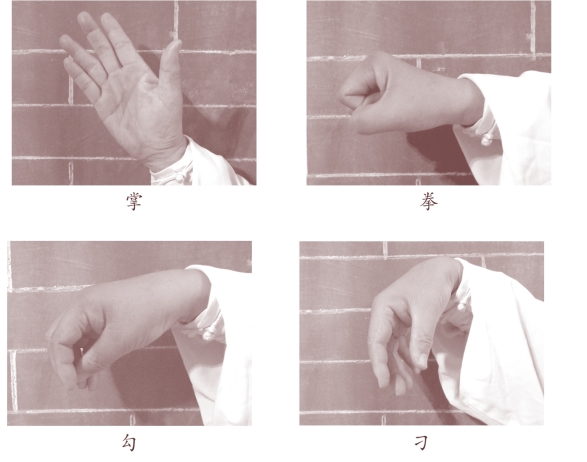 掌

拳

勾

刁