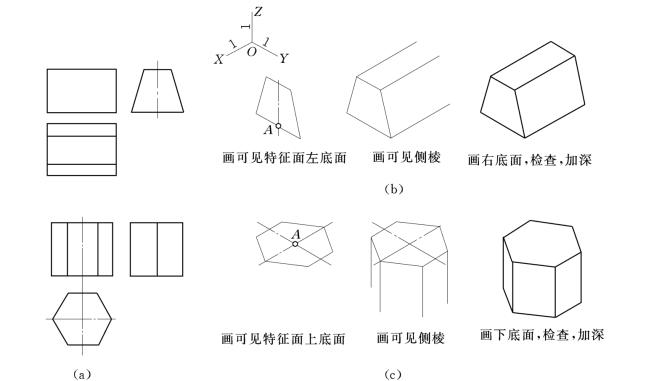 Z
1
1 1
X O Y

A

画可见特征面左底面

画可见侧棱

画右底面,检查,加深

(b)

A

画可见特征面上底面

画可见侧棱

画下底面,检查,加深

(a)

(c)