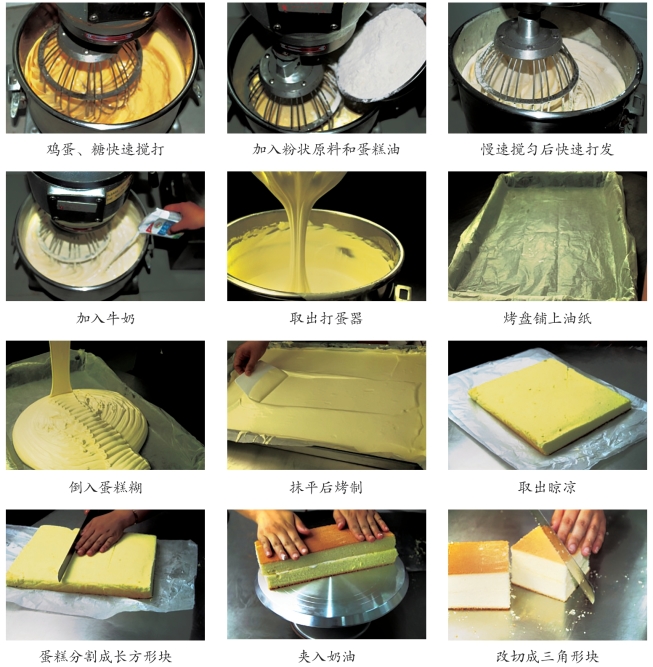 鸡蛋、糖快速搅打

加入粉状原料和蛋糕油

慢速搅匀后快速打发

加入牛奶

取出打蛋器

烤盘铺上油纸

倒入蛋糕糊

抹平后烤制

取出晾凉

蛋糕分割成长方形块

夹入奶油

改切成三角形块