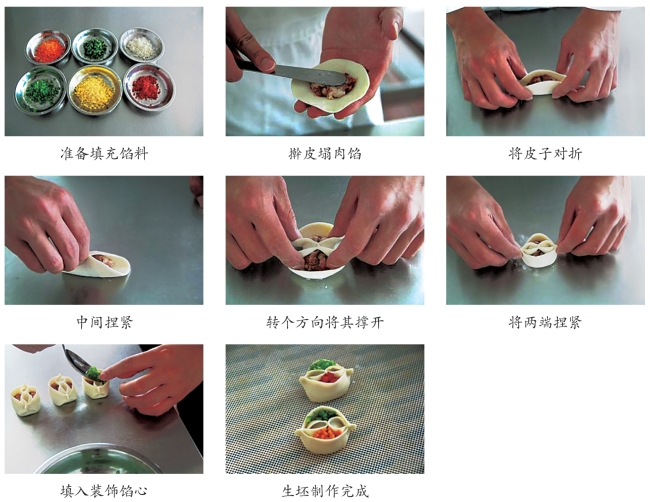 准备填充馅料

擀皮塌肉馅

将皮子对折

中间捏紧

转个方向将其撑开

将两端捏紧

填入装饰馅心

生坯制作完成