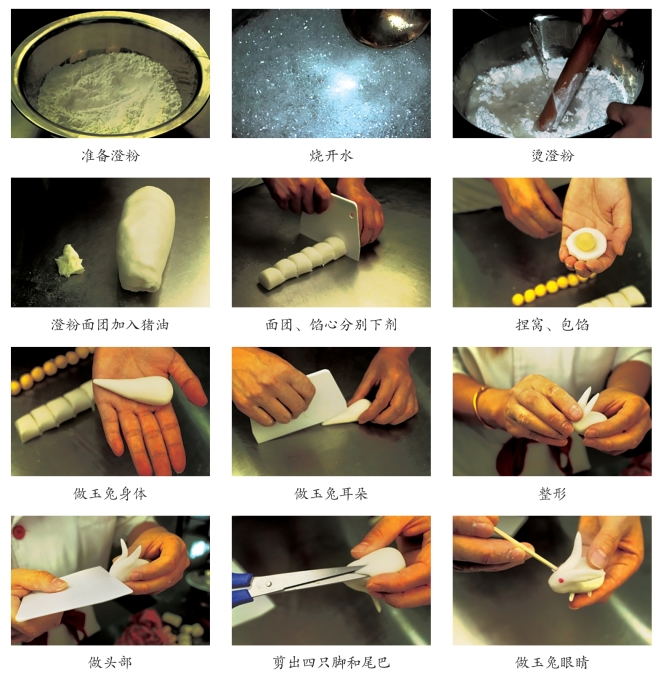 准备澄粉

烧开水

烫澄粉

澄粉面团加入猪油

面团、馅心分别下剂

捏窝、包馅

做玉兔身体

做玉兔耳朵

整形

做头部

剪出四只脚和尾巴

做玉兔眼睛