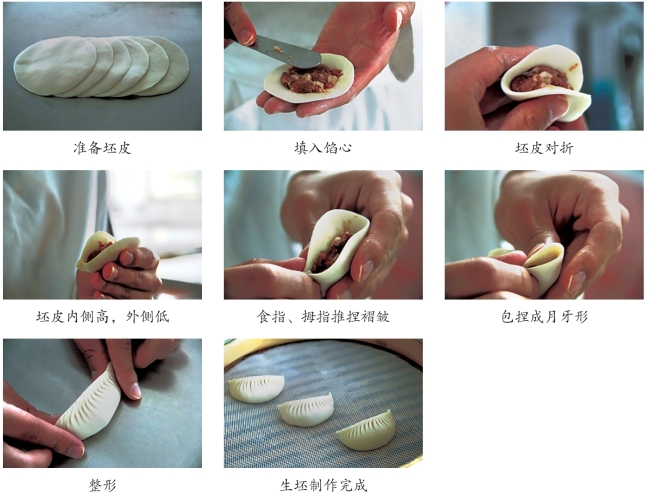 准备坯皮

填入馅心

坯皮对折

坯皮内侧高，外侧低

食指、拇指推捏褶皱

包捏成月牙形

整形

生坯制作完成