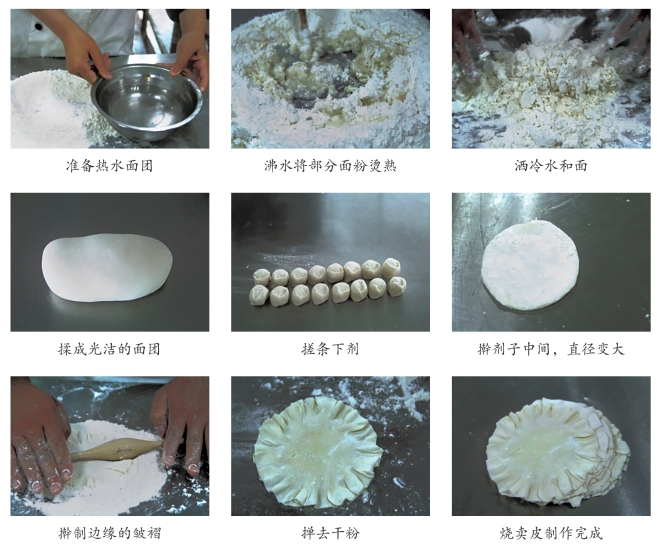 准备热水面团

沸水将部分面粉烫熟

洒冷水和面

揉成光洁的面团

搓条下剂

擀剂子中间，直径变大

擀制边缘的皱褶

掸去干粉

烧卖皮制作完成