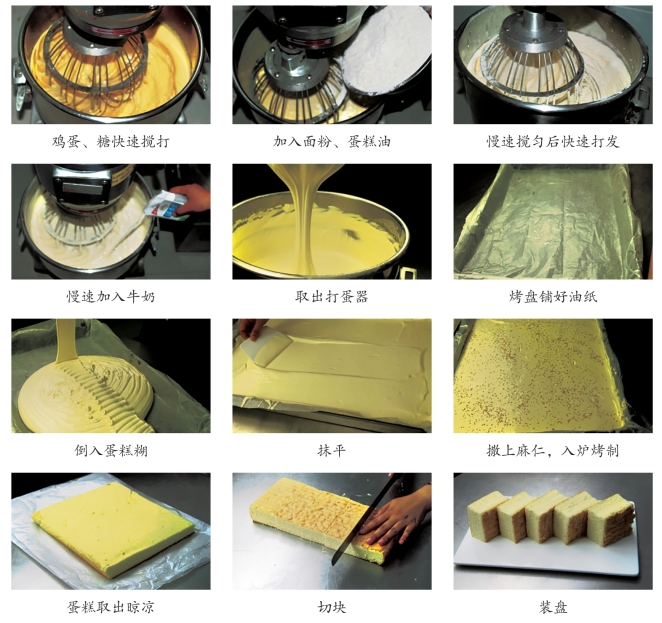 鸡蛋、糖快速搅打

加入面粉、蛋糕油

慢速搅匀后快速打发

慢速加入牛奶

取出打蛋器

烤盘铺好油纸

倒入蛋糕糊

抹平

撒上麻仁，入炉烤制

蛋糕取出晾凉

切块

装盘