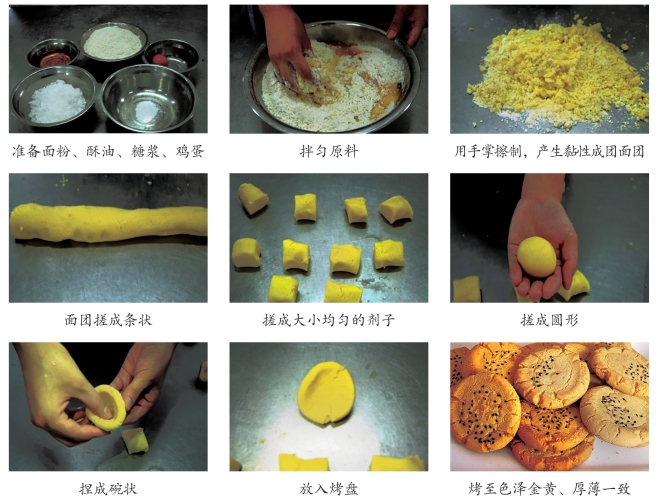 准备面粉、酥油、糖浆、鸡蛋

拌匀原料

用手掌擦制，产生黏性成团面团

面团搓成条状

搓成大小均匀的剂子

搓成圆形

捏成碗状

放入烤盘

烤至色泽金黄、厚薄一致