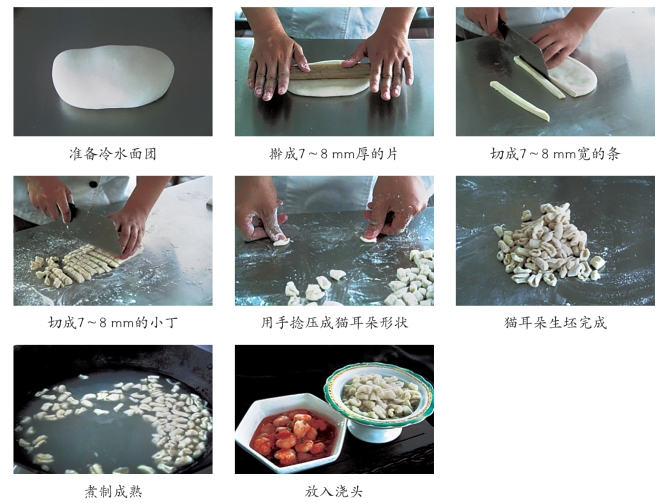 准备冷水面团

擀成7～8 mm厚的片

切成7～8 mm宽的条

切成7～8 mm的小丁

用手捻压成猫耳朵形状

猫耳朵生坯完成

煮制成熟

放入浇头