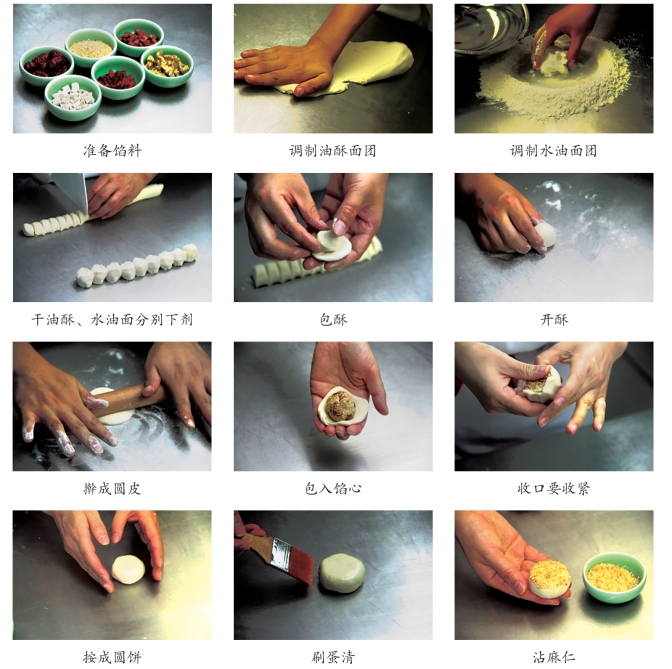 准备馅料

调制油酥面团

调制水油面团

干油酥、水油面分别下剂

包酥

开酥

擀成圆皮

包入馅心

收口要收紧

按成圆饼

刷蛋清

沾麻仁