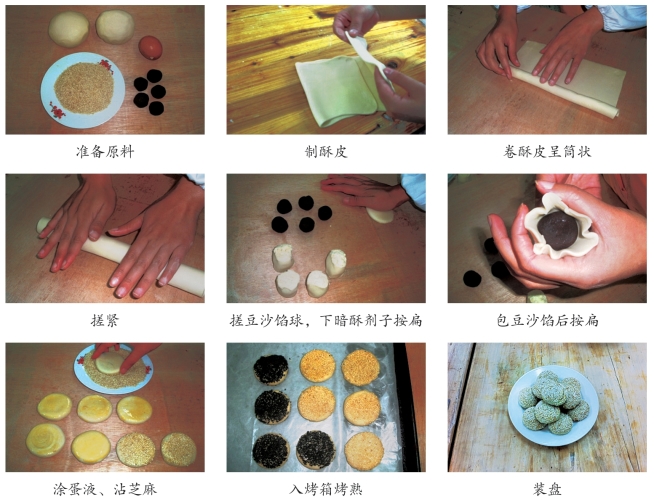 准备原料

制酥皮

卷酥皮呈筒状

搓紧

搓豆沙馅球，下暗酥剂子按扁

包豆沙馅后按扁

涂蛋液、沾芝麻

入烤箱烤熟

装盘