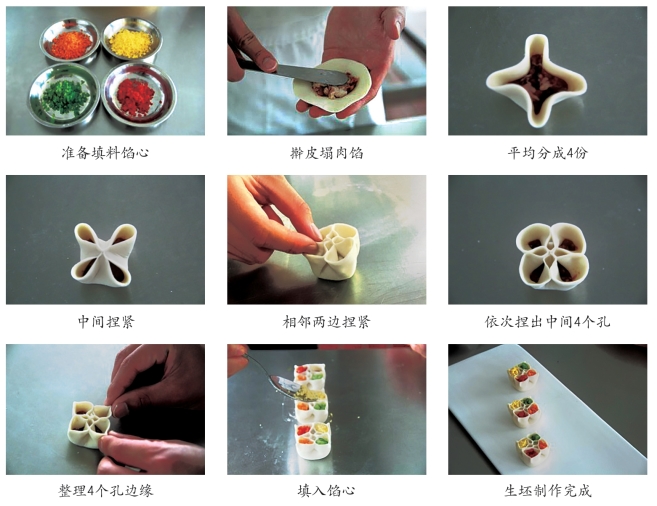 准备填料馅心

擀皮塌肉馅

平均分成4份

中间捏紧

相邻两边捏紧

依次捏出中间4个孔

整理4个孔边缘

填入馅心

生坯制作完成