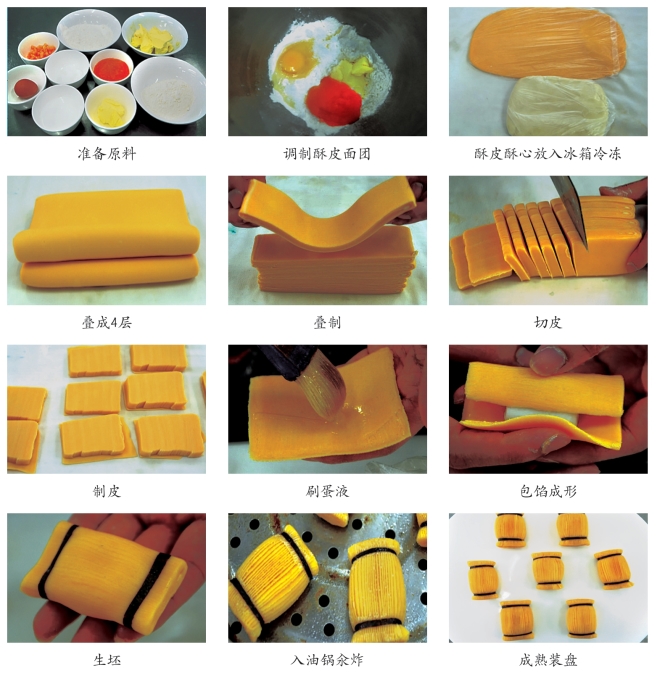 准备原料

调制酥皮面团

酥皮酥心放入冰箱冷冻

叠成4层

叠制

切皮

制皮

刷蛋液

包馅成形

生坯

入油锅氽炸

成熟装盘