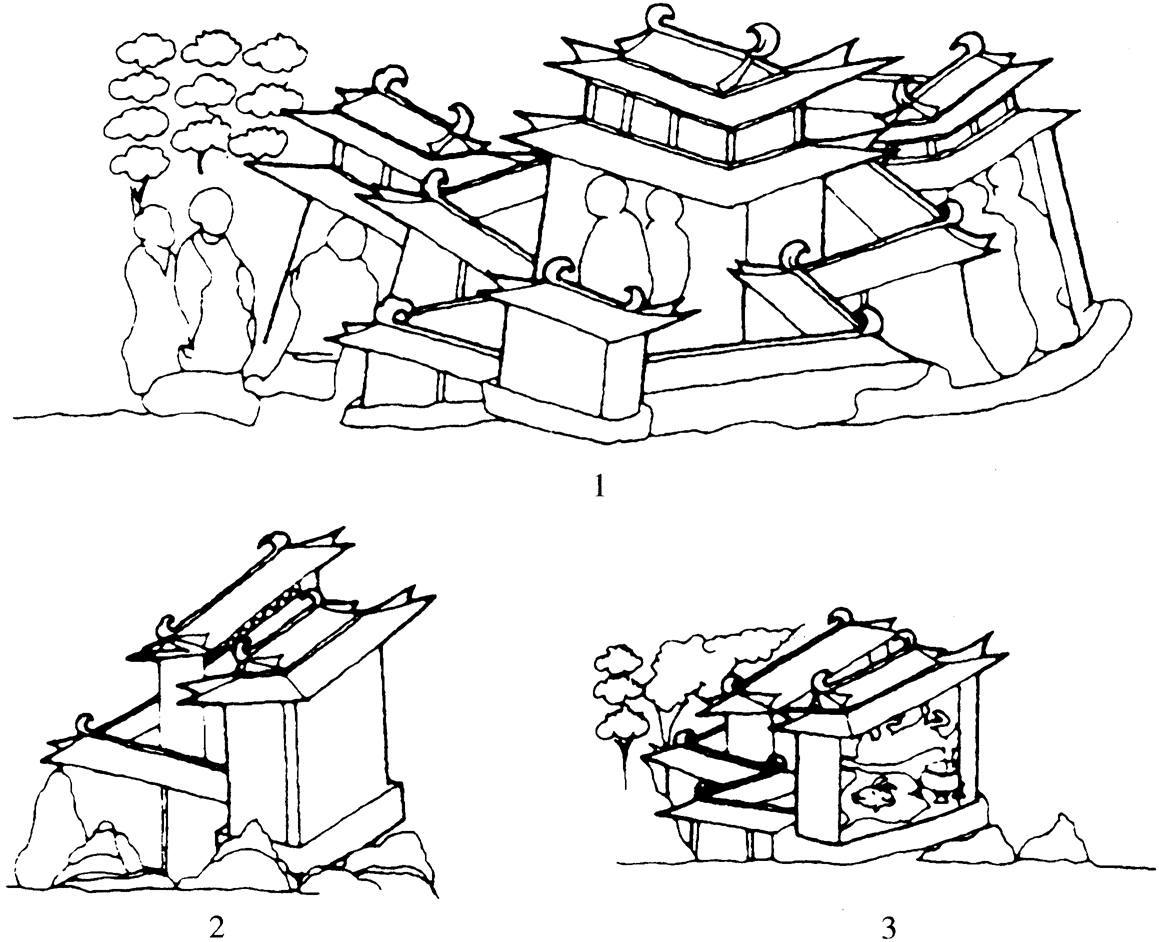 1

2

3