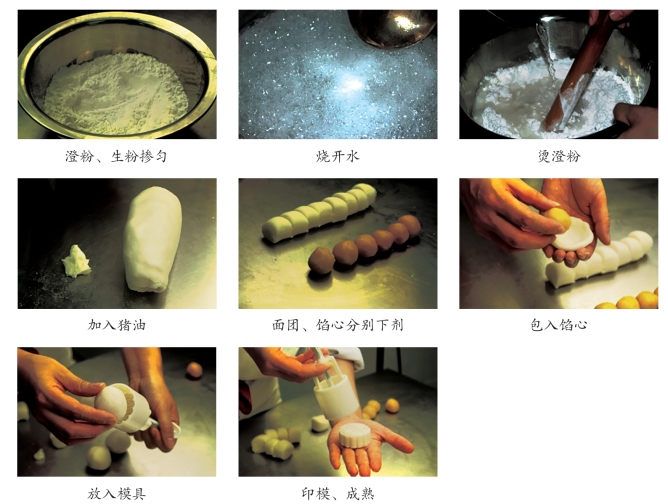 澄粉、生粉掺匀

烧开水

烫澄粉

加入猪油

面团、馅心分别下剂

包入馅心

放入模具

印模、成熟