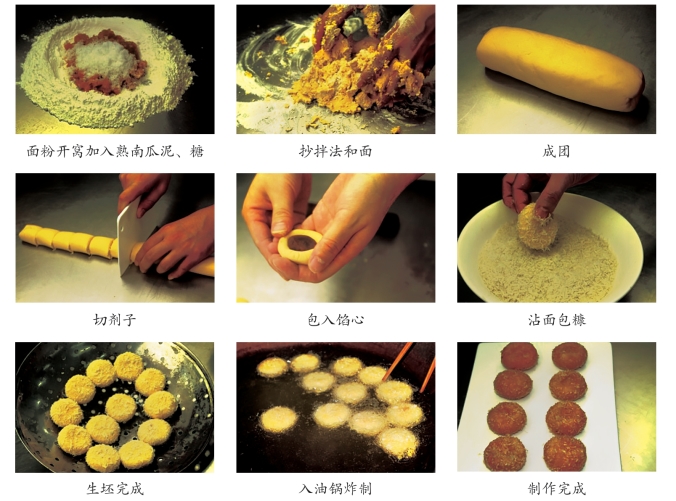 面粉开窝加入熟南瓜泥、糖

抄拌法和面

成团

切剂子

包入馅心

沾面包糠

生坯完成

入油锅炸制

制作完成