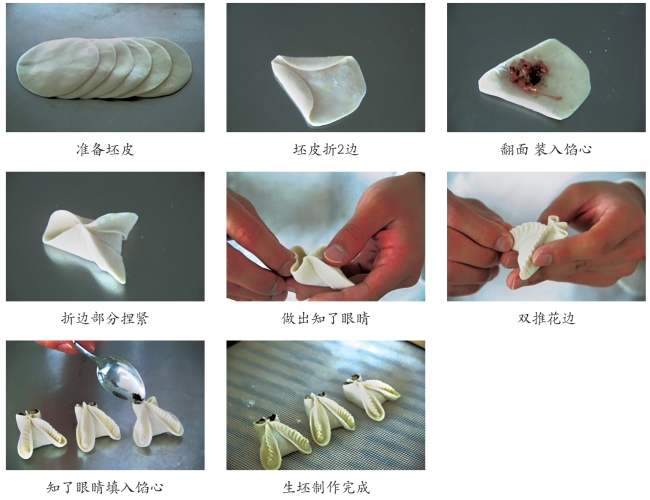 准备坯皮

坯皮折2边

翻面 装入馅心

折边部分捏紧

做出知了眼睛

双推花边

知了眼睛填入馅心

生坯制作完成