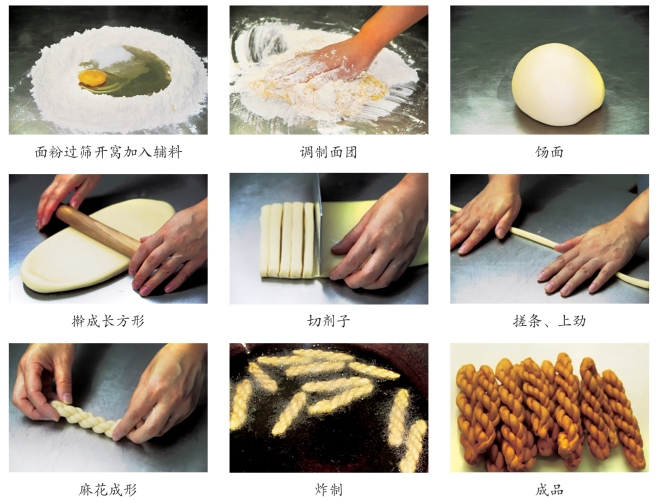 面粉过筛开窝加入辅料

调制面团

饧面

擀成长方形

切剂子

搓条、上劲

麻花成形

炸制

成品