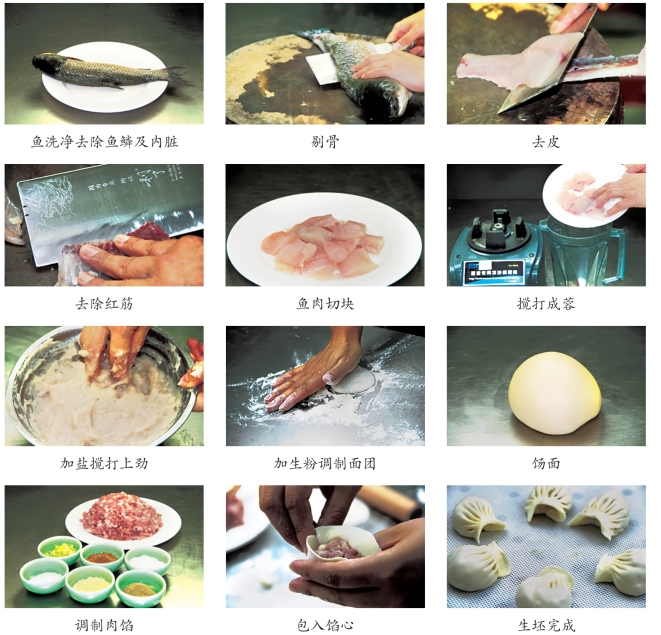 鱼洗净去除鱼鳞及内脏

剔骨

去皮

去除红筋

鱼肉切块

搅打成蓉

加盐搅打上劲

加生粉调制面团

饧面

调制肉馅

包入馅心

生坯完成