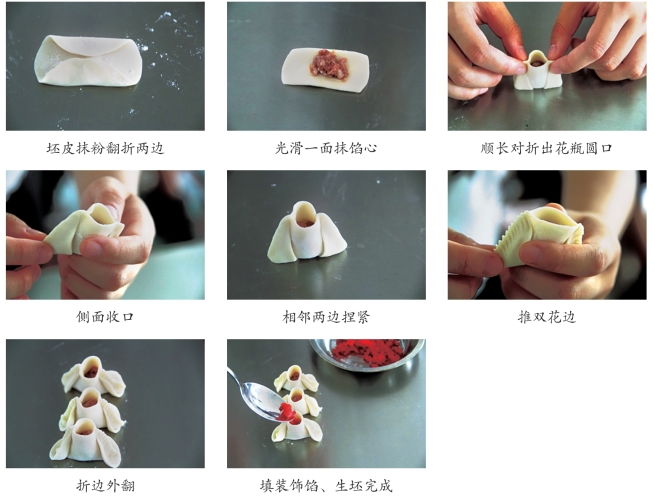 坯皮抹粉翻折两边

光滑一面抹馅心

顺长对折出花瓶圆口

侧面收口

相邻两边捏紧

推双花边

折边外翻

填装饰馅、生坯完成