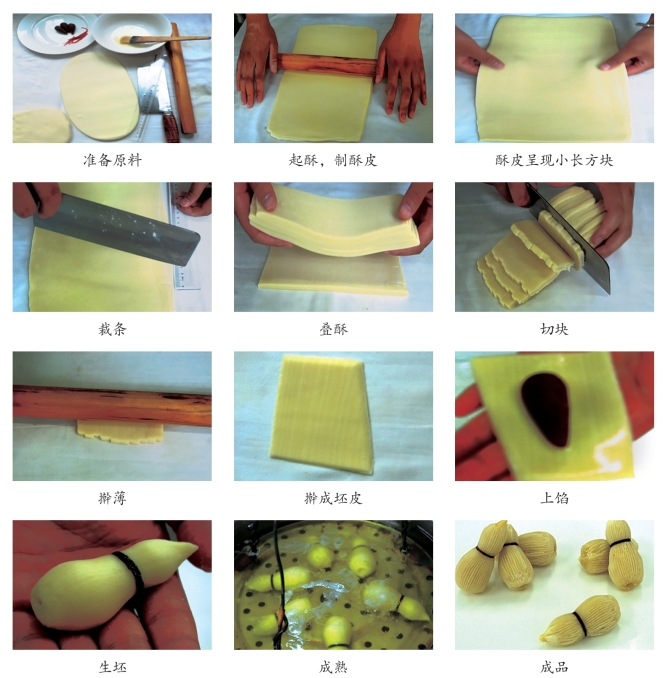 准备原料

起酥，制酥皮

酥皮呈现小长方块

裁条

叠酥

切块

擀薄

擀成坯皮

上馅

生坯

成熟

成品