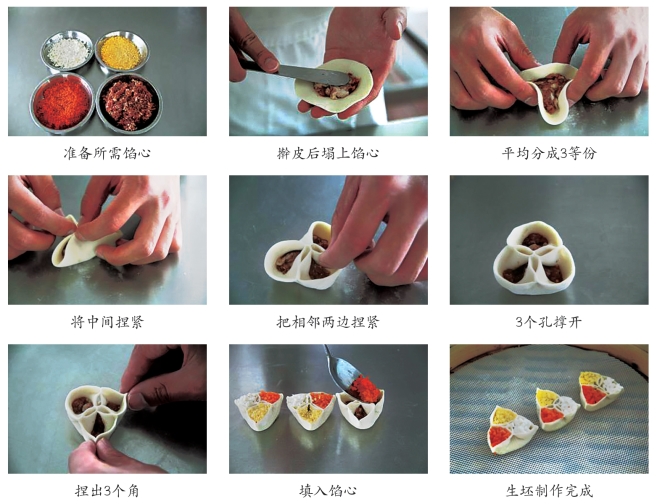 准备所需馅心

擀皮后塌上馅心

平均分成3等份

将中间捏紧

把相邻两边捏紧

3个孔撑开

捏出3个角

填入馅心

生坯制作完成