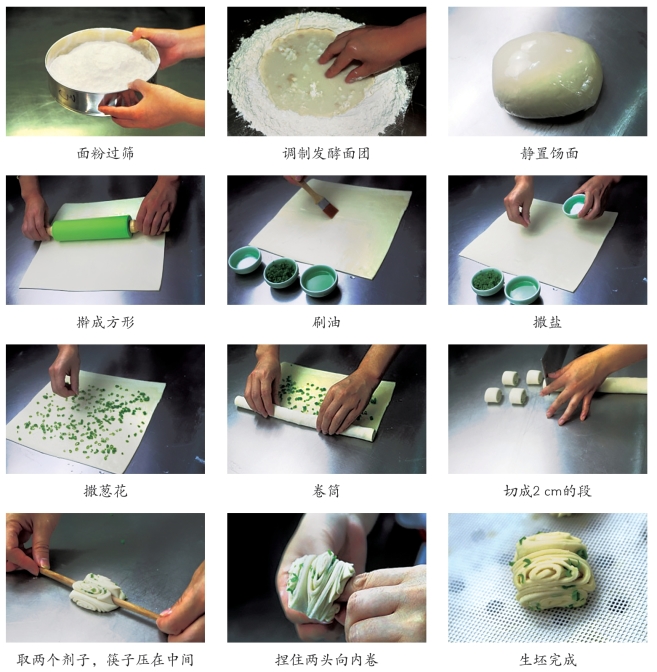 面粉过筛

调制发酵面团

静置饧面

擀成方形

刷油

撒盐

撒葱花

卷筒

切成2 cm的段

取两个剂子，筷子压在中间

捏住两头向内卷

生坯完成