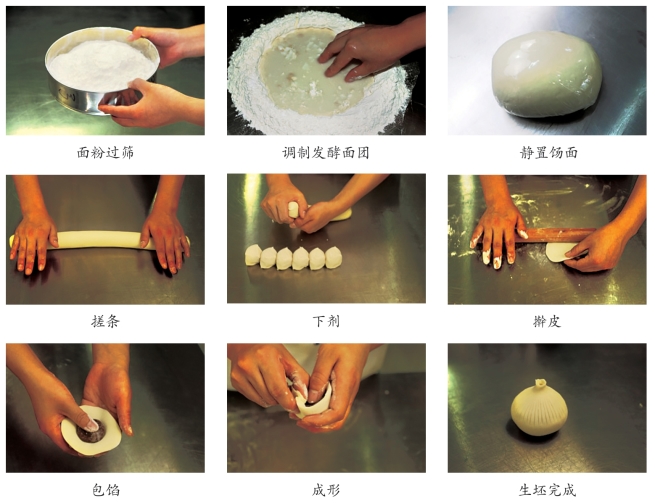 面粉过筛

调制发酵面团

静置饧面

搓条

下剂

擀皮

包馅

成形

生坯完成