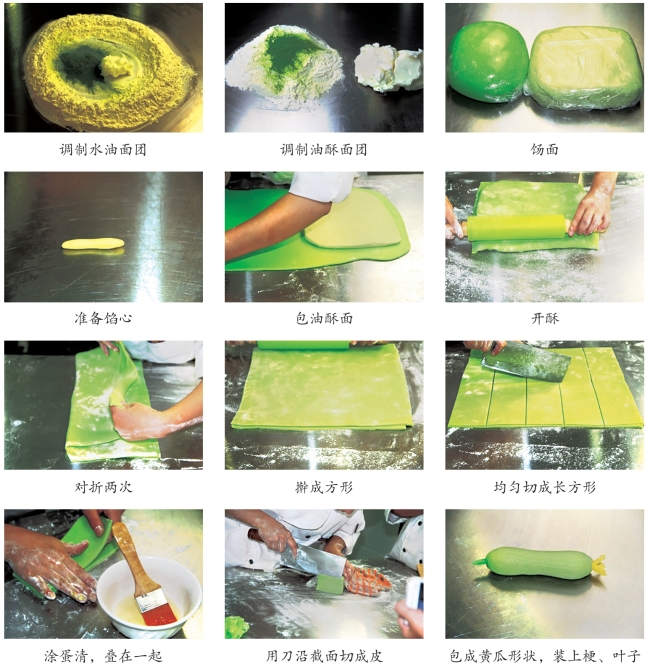 调制水油面团

调制油酥面团

饧面

准备馅心

包油酥面

开酥

对折两次

擀成方形

均匀切成长方形

涂蛋清，叠在一起

用刀沿截面切成皮

包成黄瓜形状，装上梗、叶子